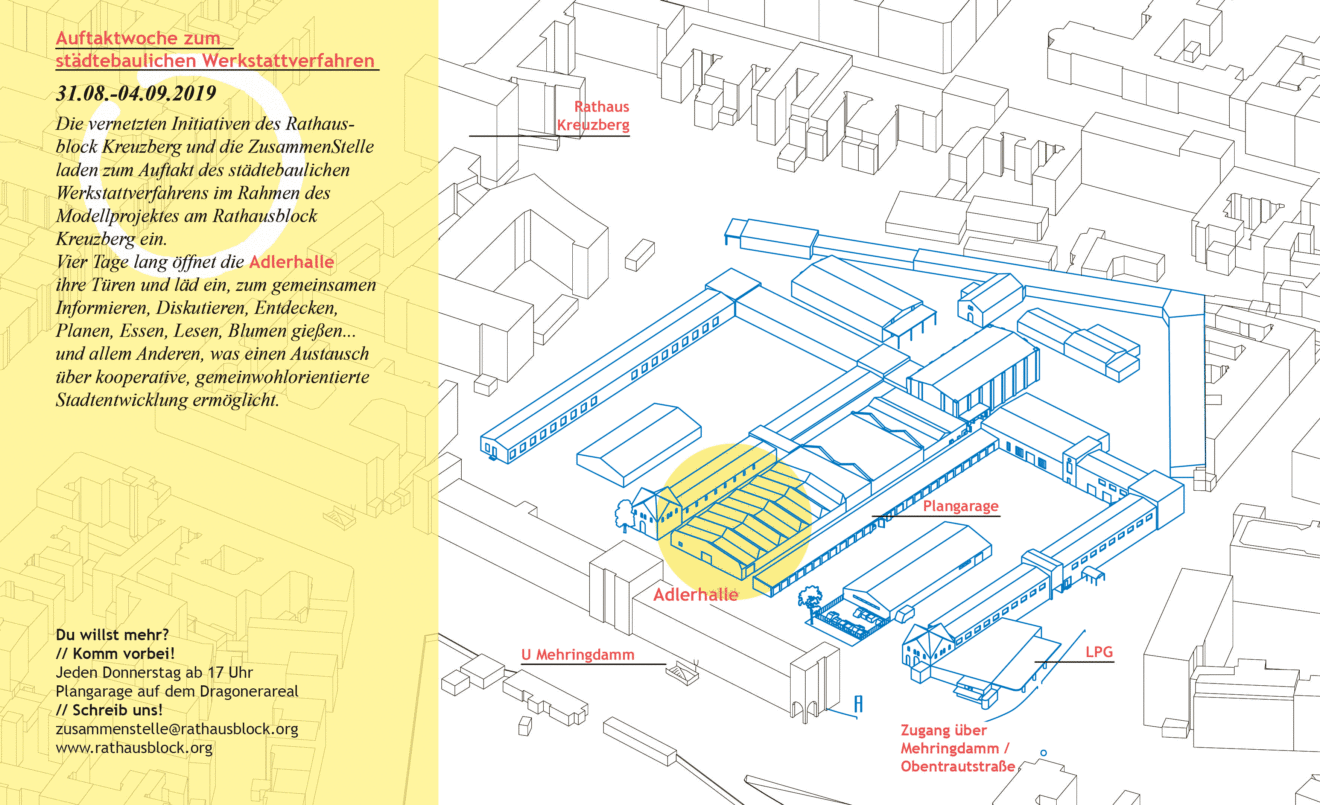 Auftaktwoche zum städtebaulichen Werkstattverfahren

31.08.-04.09.2019

Die vernetzten Initiativen des Rathausblock Kreuzberg und die ZusammenStelle laden zum Auftakt des städtebaulichen Werkstattverfahrens im Rahmen des Modellprojektes am Rathausblock Kreuzberg ein.
Vier Tage lang öffnet die Adlerhalle ihre Türen und läd ein, zum gemeinsamen Informieren, Diskutieren, Entdecken, Planen, Essen, Lesen, Blumen gießen... und allem Anderen, was einen Austausch über kooperative, gemeinwohlorientierte Stadtentwicklung ermöglicht.

Du willst mehr?
// Komm vorbei!
Jeden Donnerstag ab 17 Uhr
Plangarage auf dem Dragonerareal
// Schreib uns!
zusammenstelle@rathausblock.org
www.rathausblock.org

Rathaus Kreuzberg

Plangarage

Adlerhalle

U Mehringdamm

LPG

Zugang über Mehringdamm / Obentrautstraße